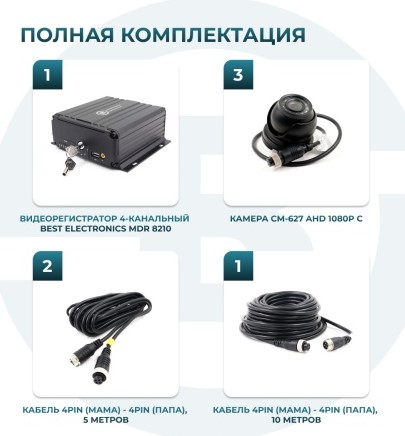 ПОЛНАЯ КОМПЛЕКТАЦИЯ

1

ВИДЕОРЕГИСТРАТОР 4-КАНАЛЬНЫЙ BEST ELECTRONICS MDR 8210

3

КАМЕРА CM-627 AHD 1080P C

2

КАБЕЛЬ 4PIN (МАМА) - 4PIN (ПАПА), 5 МЕТРОВ

1

КАБЕЛЬ 4PIN (МАМА) - 4PIN (ПАПА), 10 МЕТРОВ